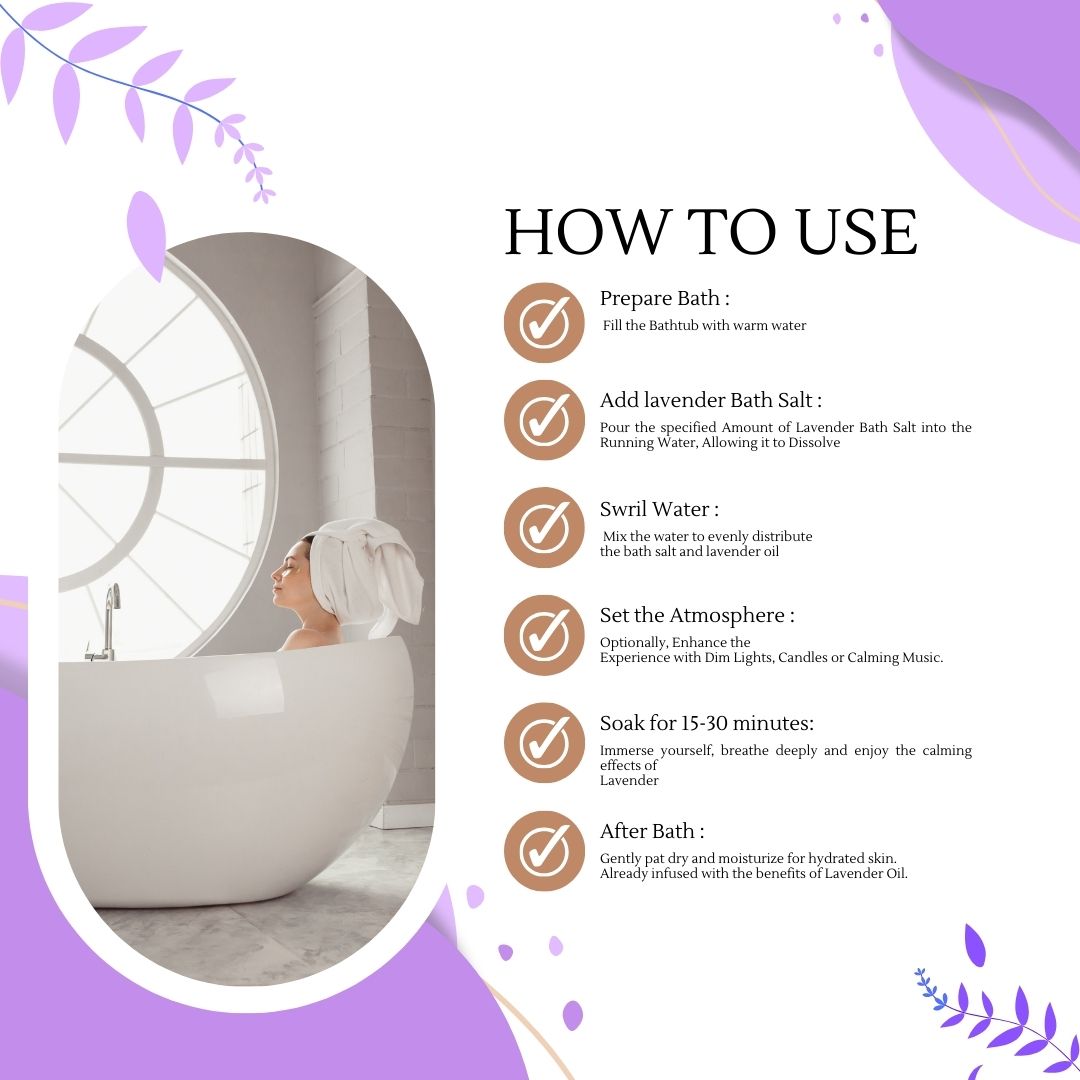 HOW TO USE

Prepare Bath :

Fill the Bathtub with warm water

Add lavender Bath Salt :

Pour the specified Amount of Lavender Bath Salt into the Running Water, Allowing it to Dissolve

Swril Water :

Mix the water to evenly distribute the bath salt and lavender oil

Set the Atmosphere :

Optionally, Enhance the Experience with Dim Lights, Candles or Calming Music.

Soak for 15-30 minutes:

Immerse yourself, breathe deeply and enjoy the calming effects of Lavender

After Bath :

Gently pat dry and moisturize for hydrated skin. Already infused with the benefits of Lavender Oil.