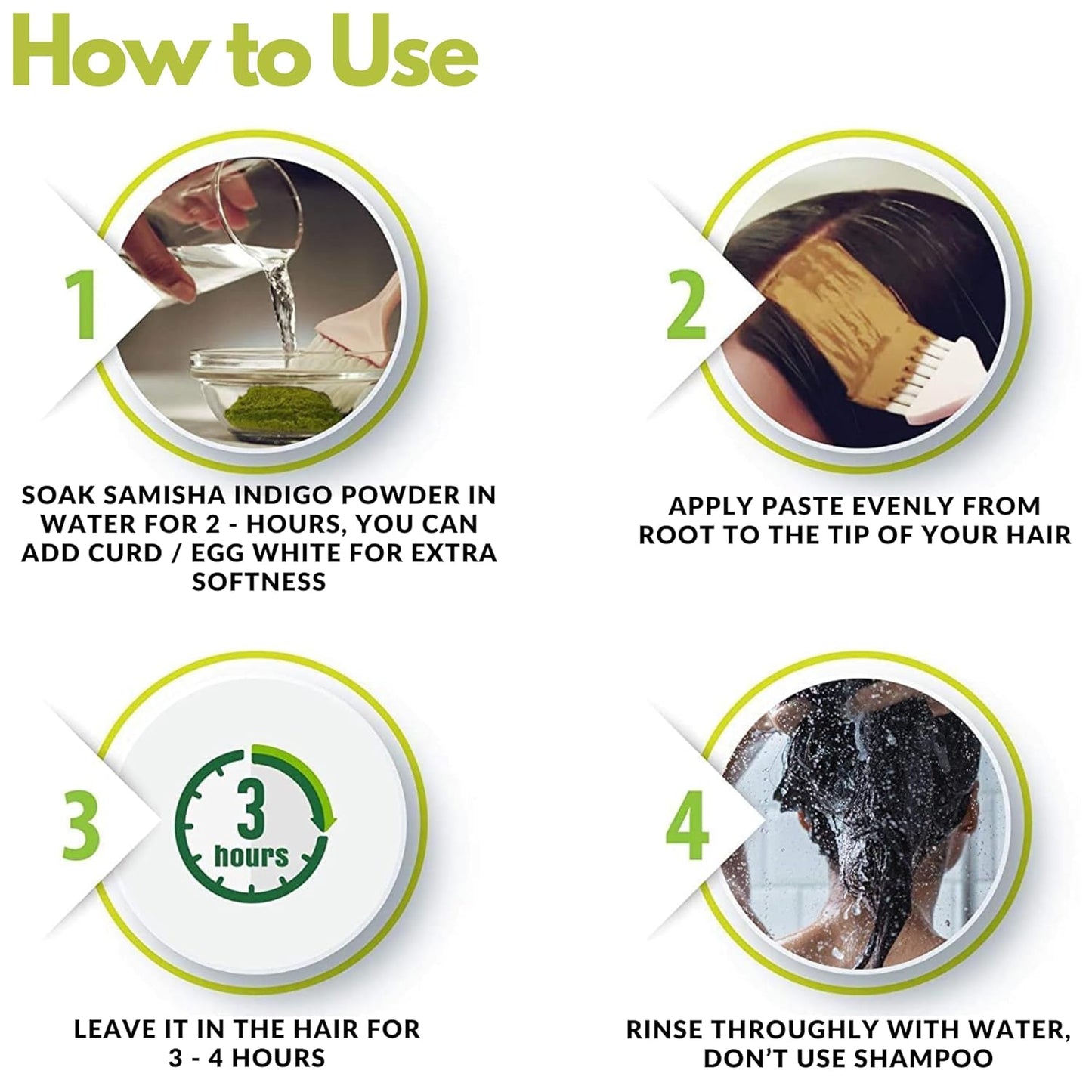 How to Use

1

SOAK SAMISHA INDIGO POWDER IN WATER FOR 2 - HOURS, YOU CAN ADD CURD / EGG WHITE FOR EXTRA SOFTNESS

2

APPLY PASTE EVENLY FROM ROOT TO THE TIP OF YOUR HAIR

3

3 hours

LEAVE IT IN THE HAIR FOR 3 - 4 HOURS

4

RINSE THROUGHLY WITH WATER, DON'T USE SHAMPOO