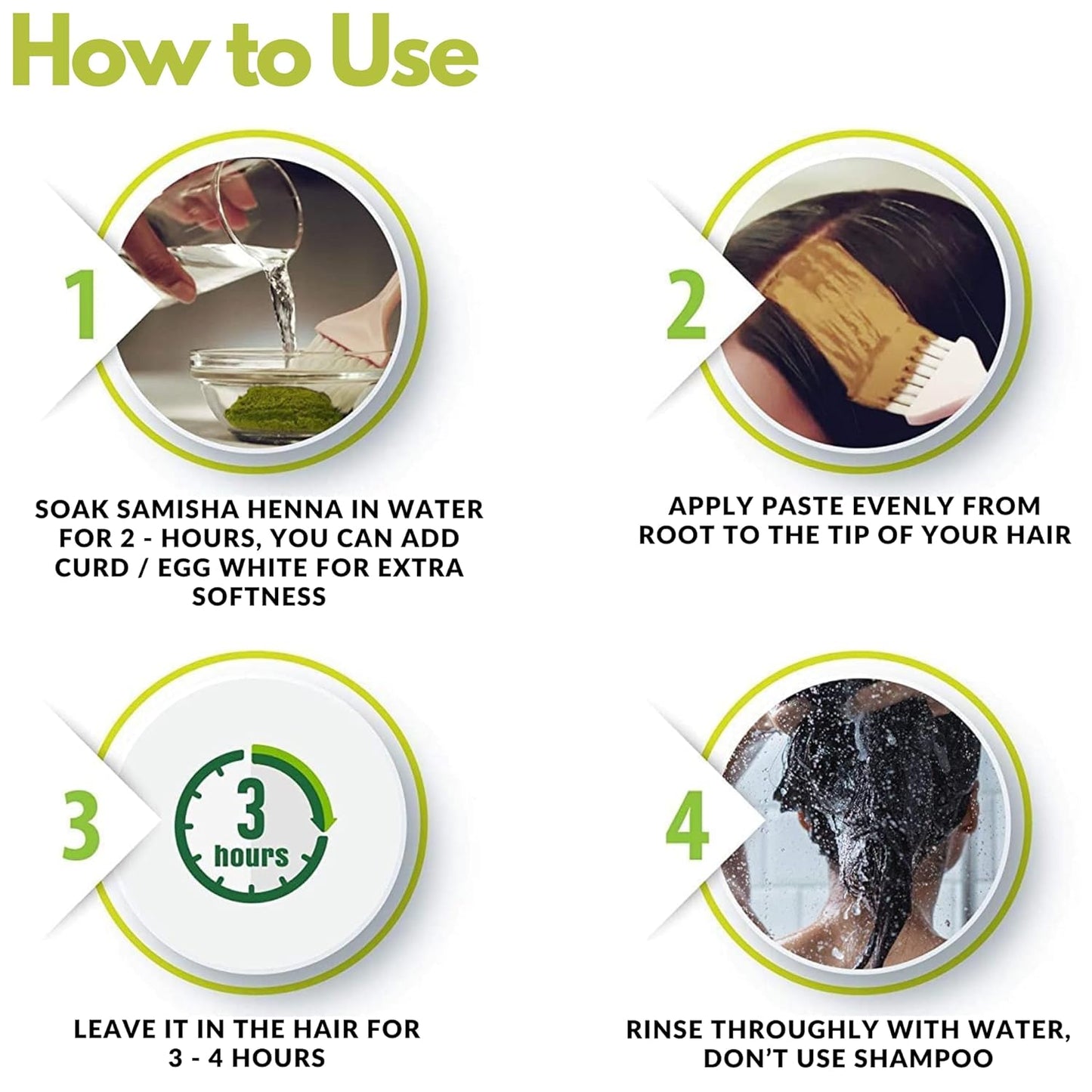 How to Use

1

SOAK SAMISHA HENNA IN WATER FOR 2 - HOURS, YOU CAN ADD CURD / EGG WHITE FOR EXTRA SOFTNESS

2

APPLY PASTE EVENLY FROM ROOT TO THE TIP OF YOUR HAIR

3

3 hours

LEAVE IT IN THE HAIR FOR 3 - 4 HOURS

4

RINSE THROUGHLY WITH WATER, DON'T USE SHAMPOO