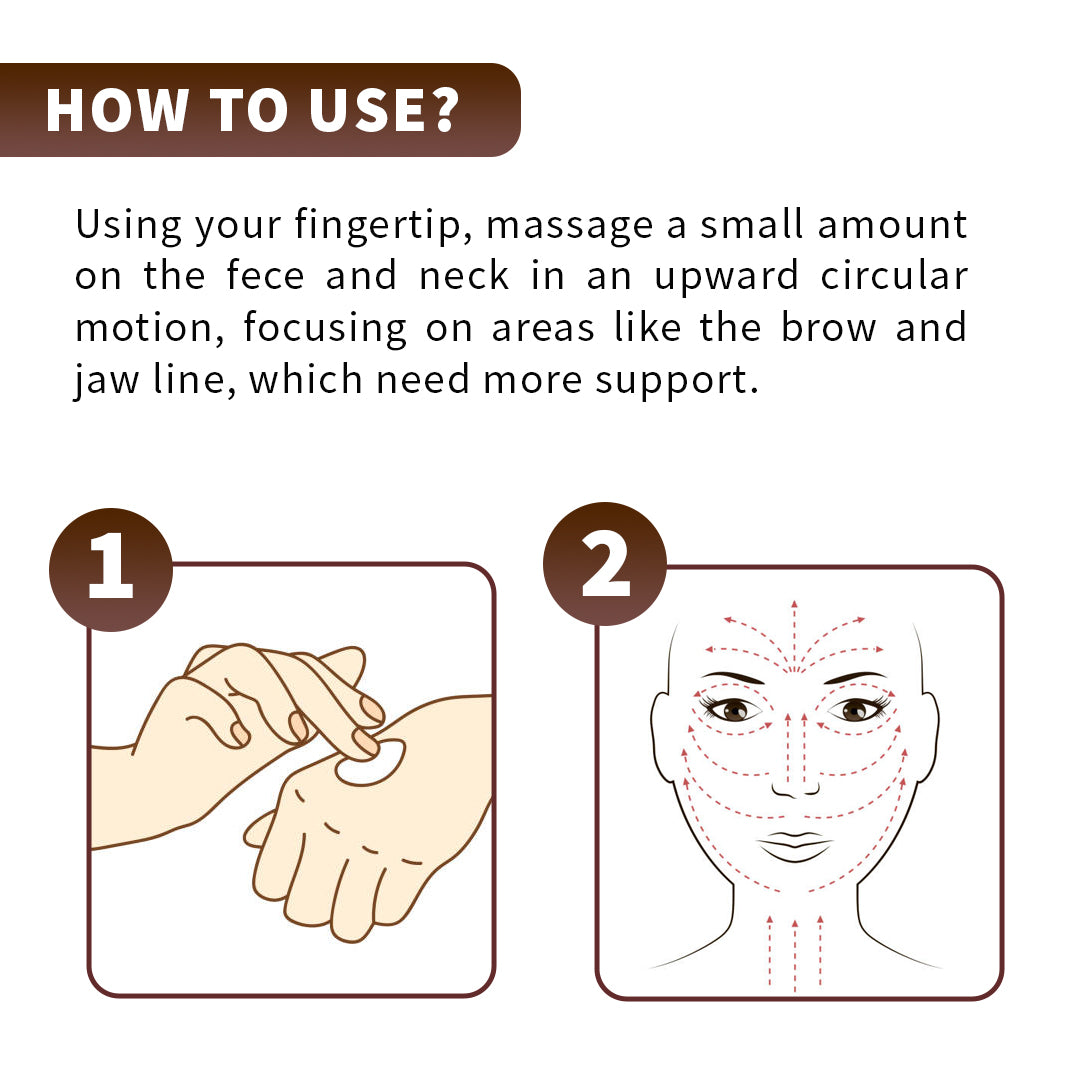 HOW TO USE?

Using your fingertip, massage a small amount on the fece and neck in an upward circular motion, focusing on areas like the brow and jaw line, which need more support.

1

2