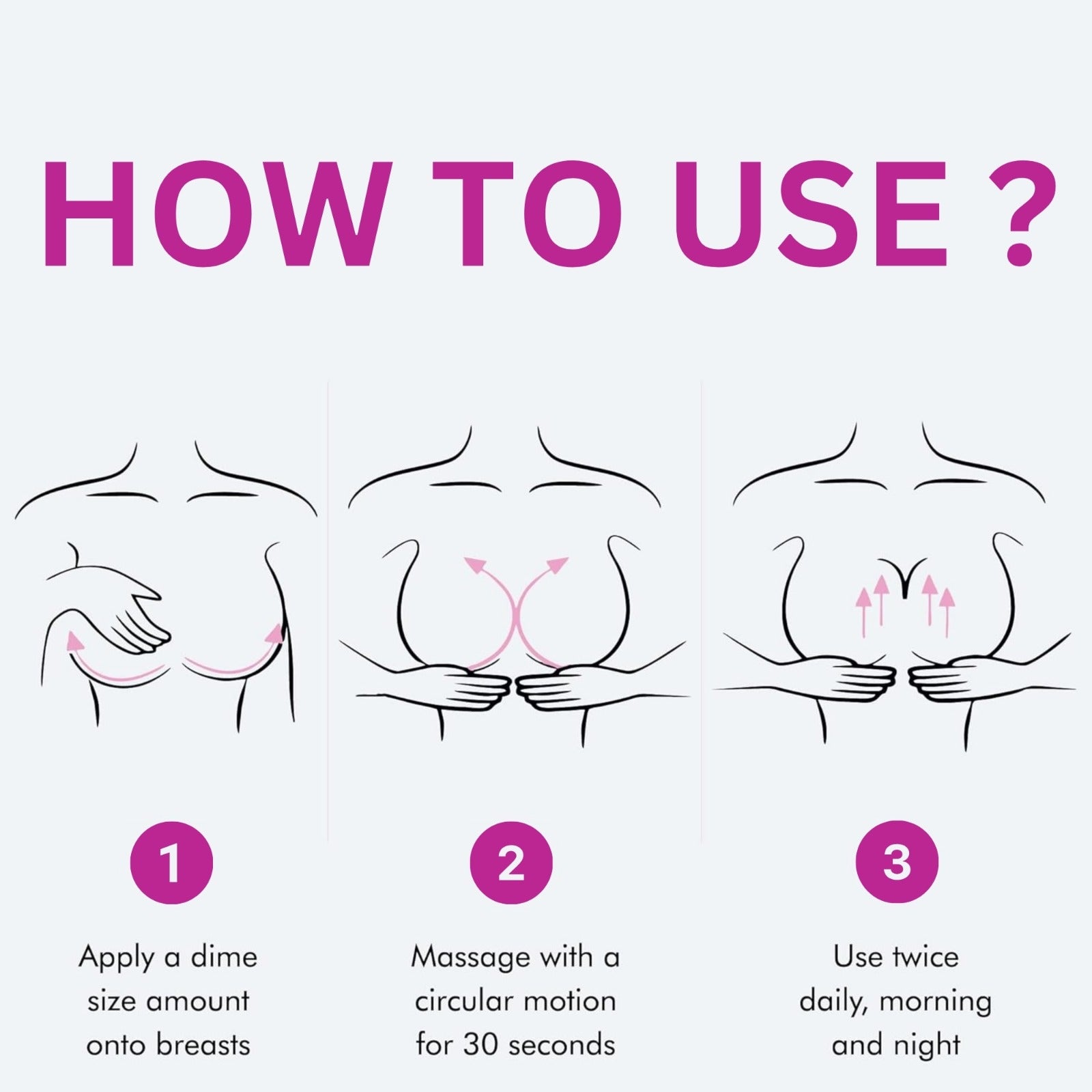 HOW TO USE ?

1

Apply a dime size amount onto breasts

2

Massage with a circular motion for 30 seconds

3

Use twice daily, morning and night